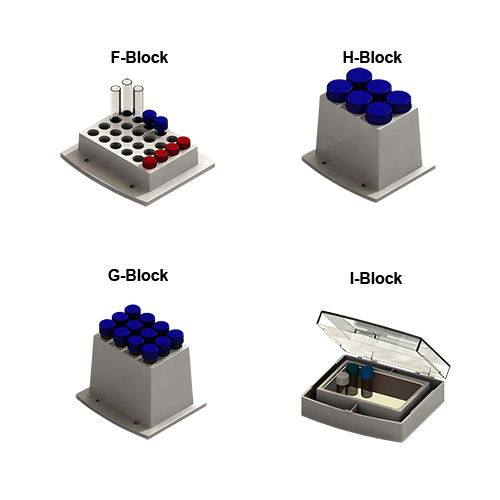 F-Block

H-Block

G-Block

I-Block